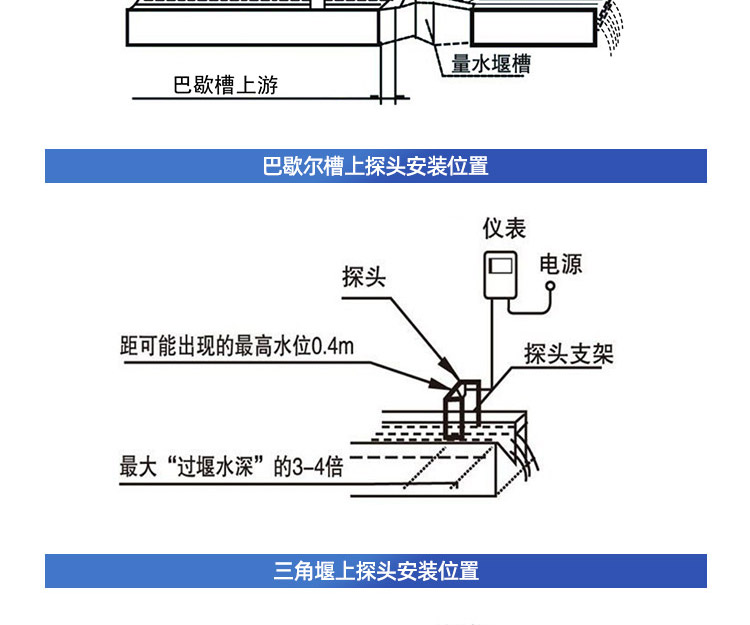 量水堰槽

巴歇槽上游

巴歇尔槽上探头安装位置

仪表

电源

探头

距可能出现的最高水位0.4m

探头支架

最大“过堰水深”的3-4倍

三角堰上探头安装位置