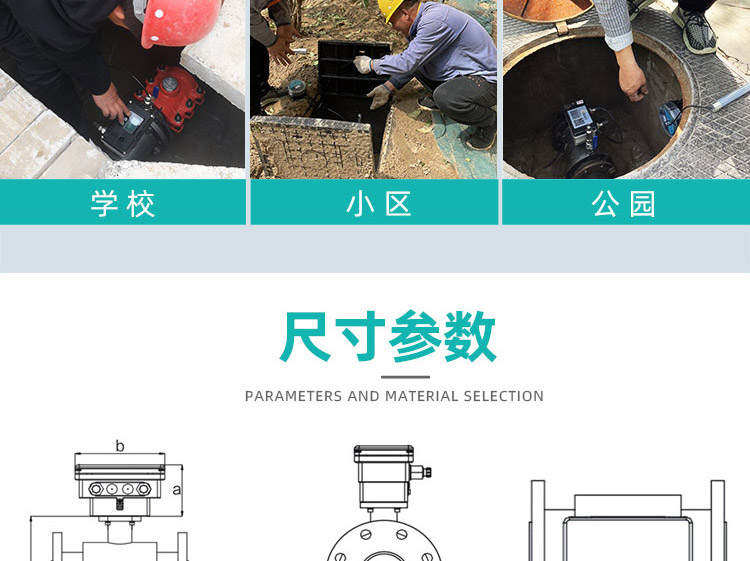 学校

小区

公园

尺寸参数

PARAMETERS AND MATERIAL SELECTION

b

a