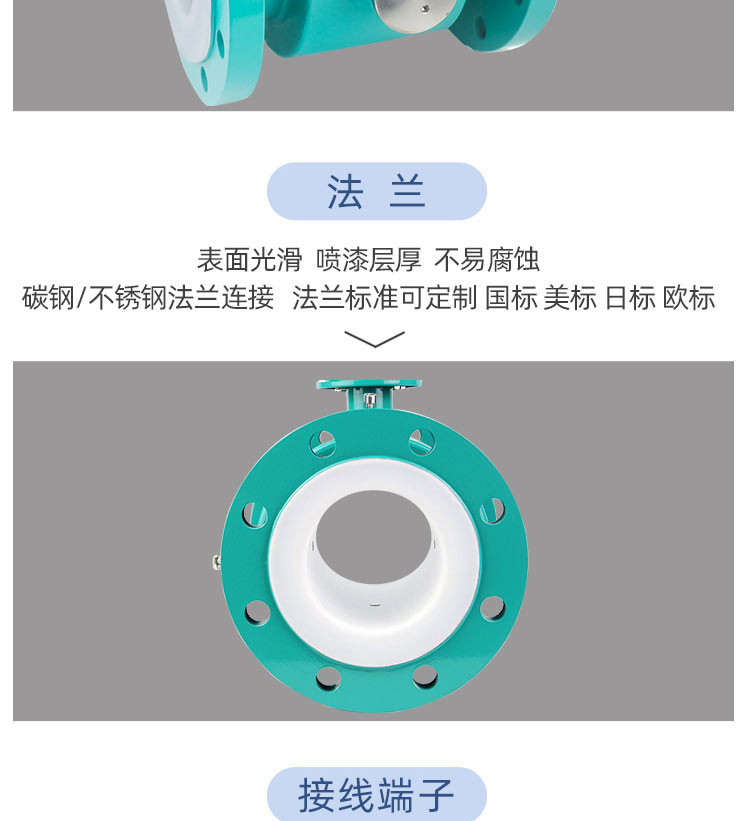 法 兰

表面光滑 喷漆层厚 不易腐蚀
碳钢/不锈钢法兰连接 法兰标准可定制 国标 美标 日标 欧标

接线端子